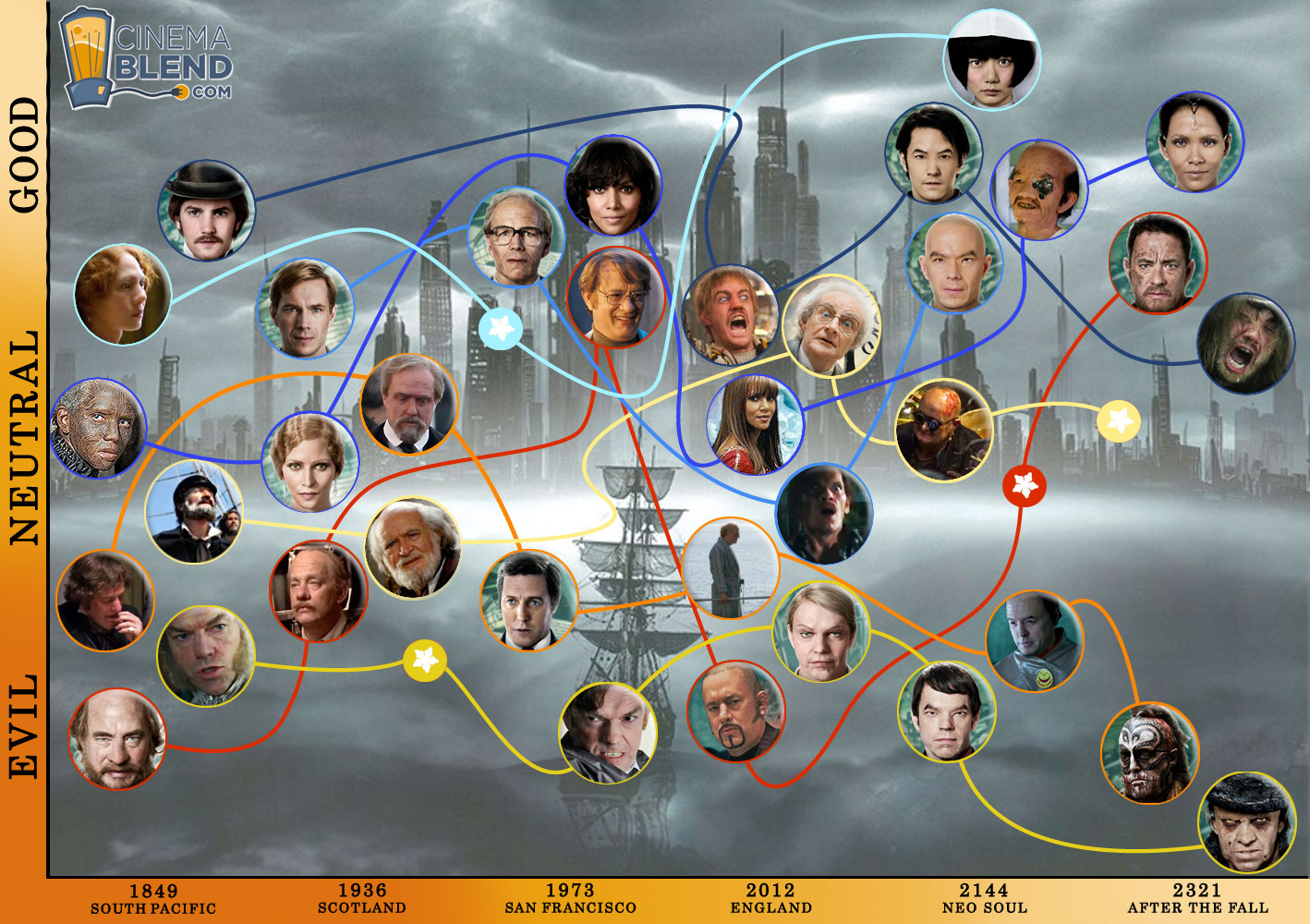 CINEMA BLEND .COM

GOOD

NEUTRAL

EVIL

1849
SOUTH PACIFIC

1936
SCOTLAND

1973
SAN FRANCISCO

2012
ENGLAND

2144
NEO SOUL

2321
AFTER THE FALL